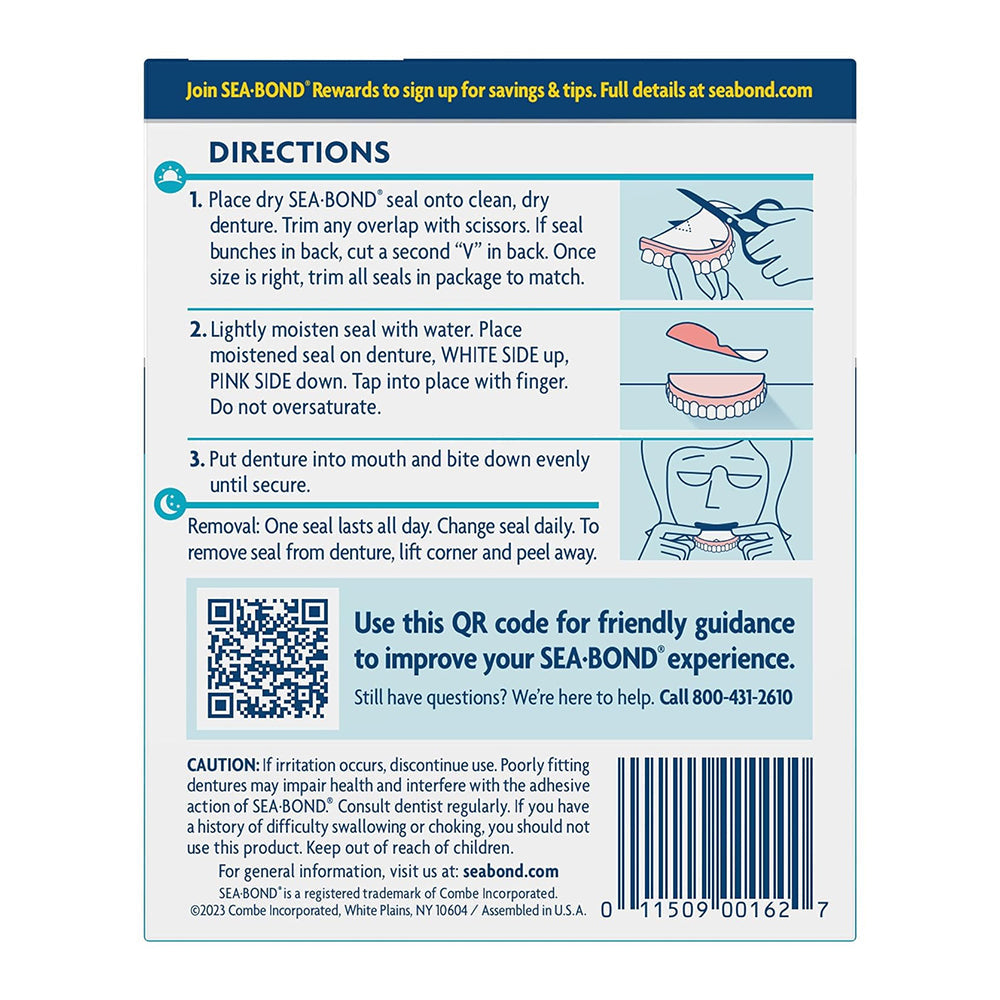 Join SEA·BOND® Rewards to sign up for savings & tips. Full details at seabond.com

DIRECTIONS

1. Place dry SEA·BOND® seal onto clean, dry denture. Trim any overlap with scissors. If seal bunches in back, cut a second "V" in back. Once size is right, trim all seals in package to match.

2. Lightly moisten seal with water. Place moistened seal on denture, WHITE SIDE up, PINK SIDE down. Tap into place with finger. Do not oversaturate.

3. Put denture into mouth and bite down evenly until secure.

Removal: One seal lasts all day. Change seal daily. To remove seal from denture, lift corner and peel away.

Use this QR code for friendly guidance to improve your SEA·BOND® experience.

Still have questions? We're here to help. Call 800-431-2610

CAUTION: If irritation occurs, discontinue use. Poorly fitting dentures may impair health and interfere with the adhesive action of SEA·BOND.® Consult dentist regularly. If you have a history of difficulty swallowing or choking, you should not use this product. Keep out of reach of children.

For general information, visit us at: seabond.com

SEA·BOND® is a registered trademark of Combe Incorporated.
©2023 Combe Incorporated, White Plains, NY 10604 / Assembled in U.S.A.

0 11509 00162 7