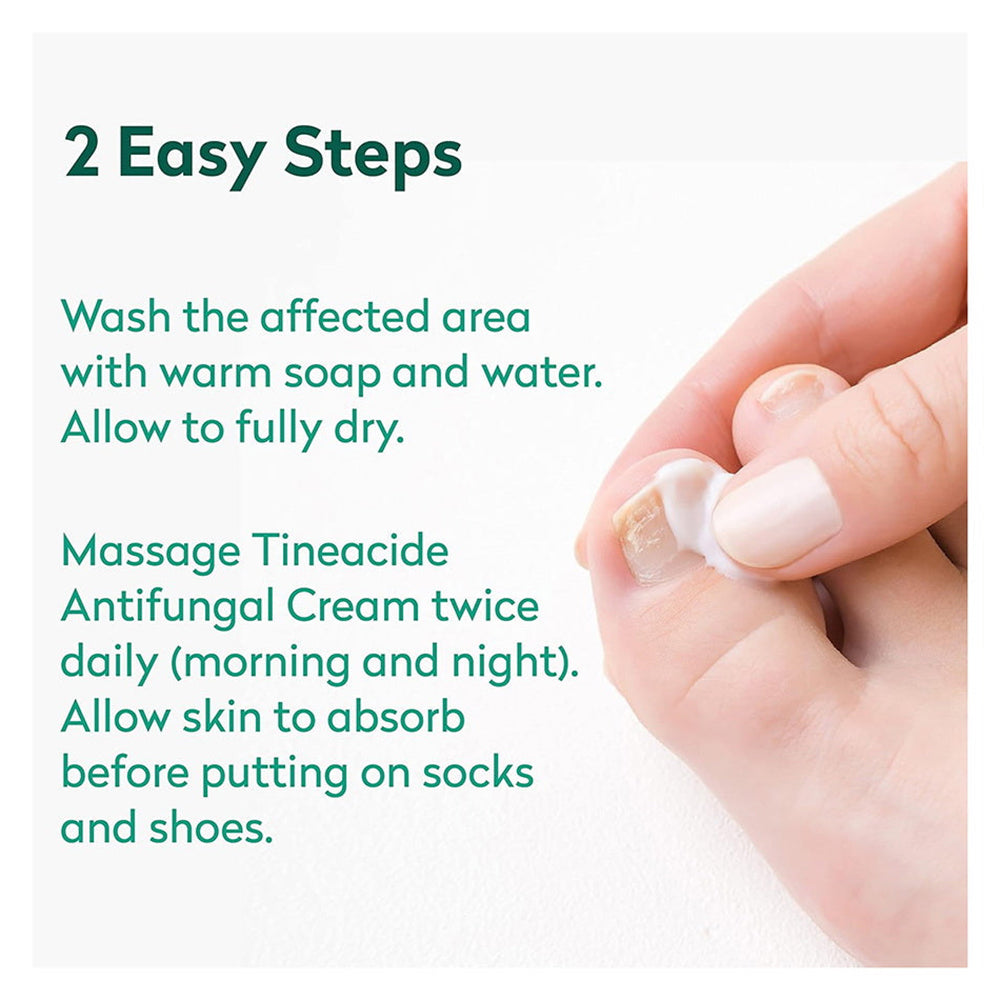 2 Easy Steps

Wash the affected area with warm soap and water. Allow to fully dry.

Massage Tineacide Antifungal Cream twice daily (morning and night). Allow skin to absorb before putting on socks and shoes.