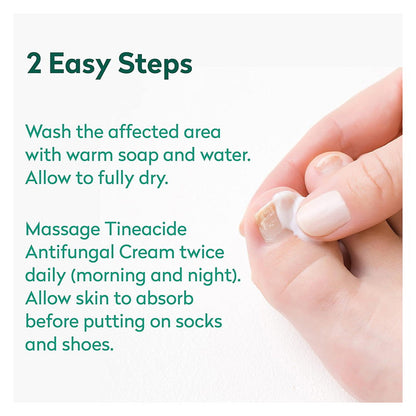 2 Easy Steps

Wash the affected area with warm soap and water. Allow to fully dry.

Massage Tineacide Antifungal Cream twice daily (morning and night). Allow skin to absorb before putting on socks and shoes.